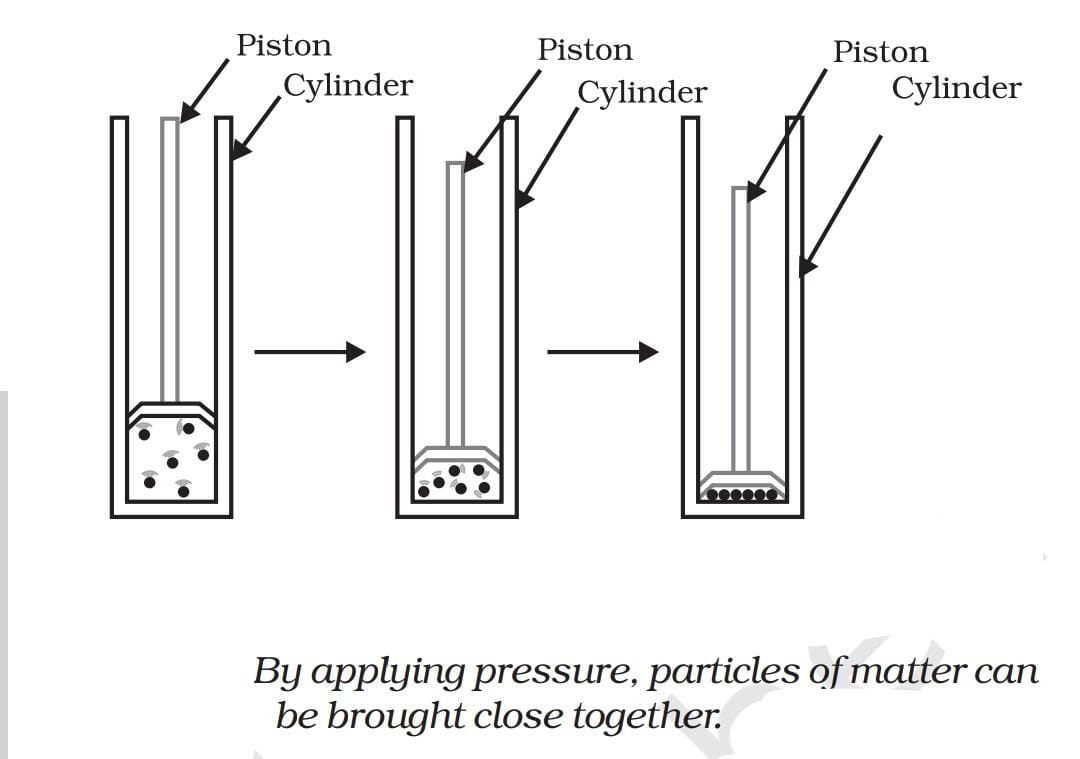 Piston
Cylinder

Piston
Cylinder

Piston
Cylinder

By applying pressure, particles of matter can be brought close together.